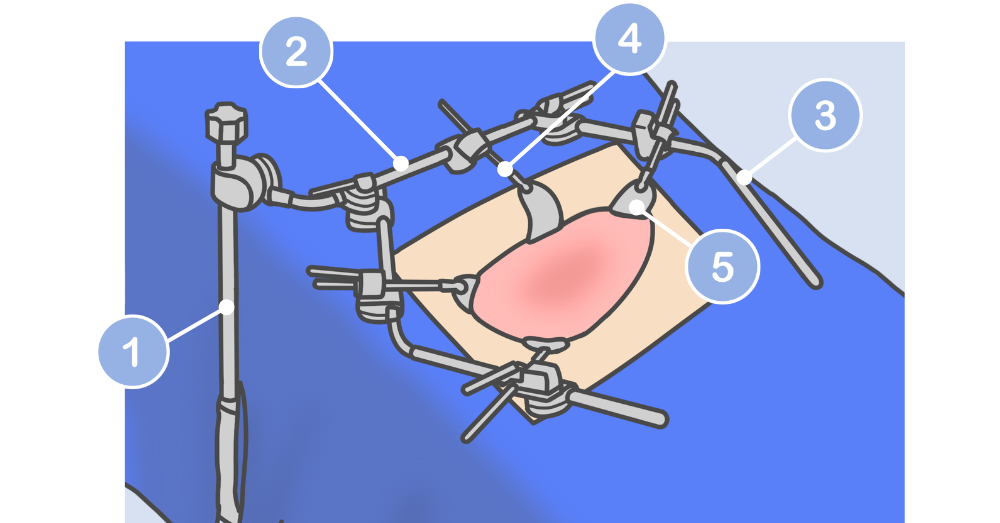 2
4
3
5
1