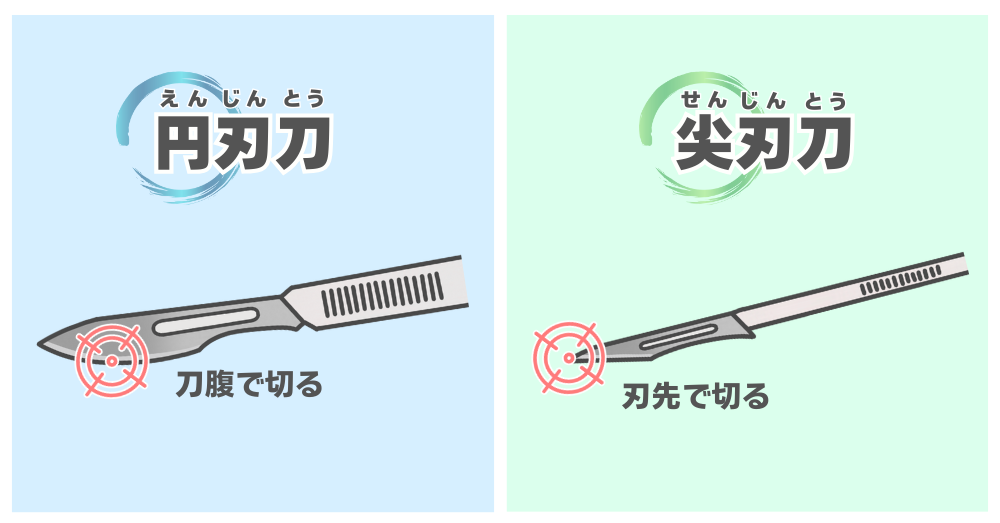 えんじんとう
円刃刀

刀腹で切る

せんじんとう
尖刃刀

刃先で切る